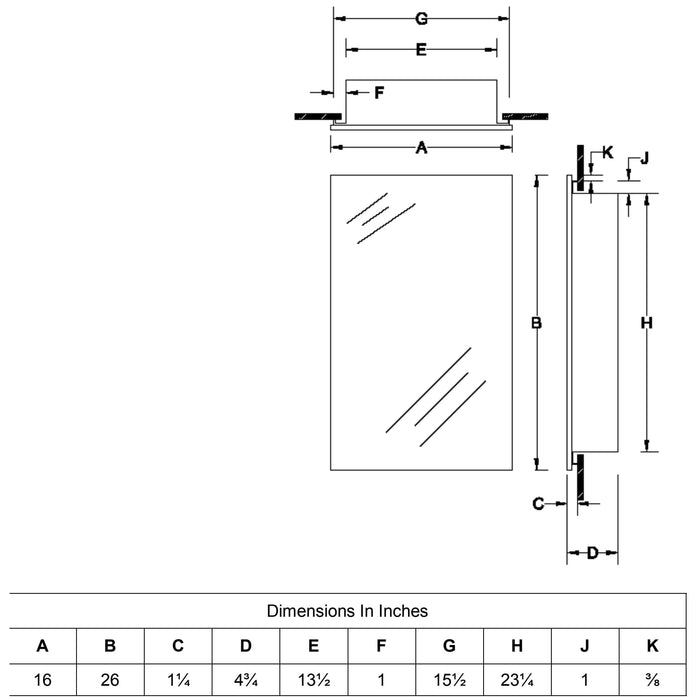 G

E

F

A

K

J

B

H

C

D

Dimensions In Inches

| A | B | C | D | E | F | G | H | J | K |
|---|---|---|---|---|---|---|---|---|---|
| 16 | 26 | 1¼ | 4¾ | 13½ | 1 | 15½ | 23¼ | 1 | ⅜ |