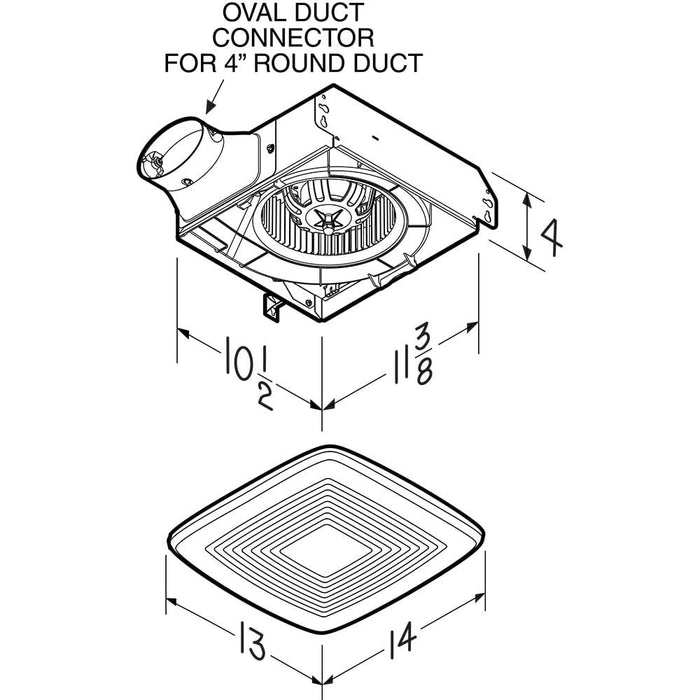 OVAL DUCT CONNECTOR FOR 4” ROUND DUCT

4

$10\frac{1}{2}$

$11\frac{3}{8}$

13

14