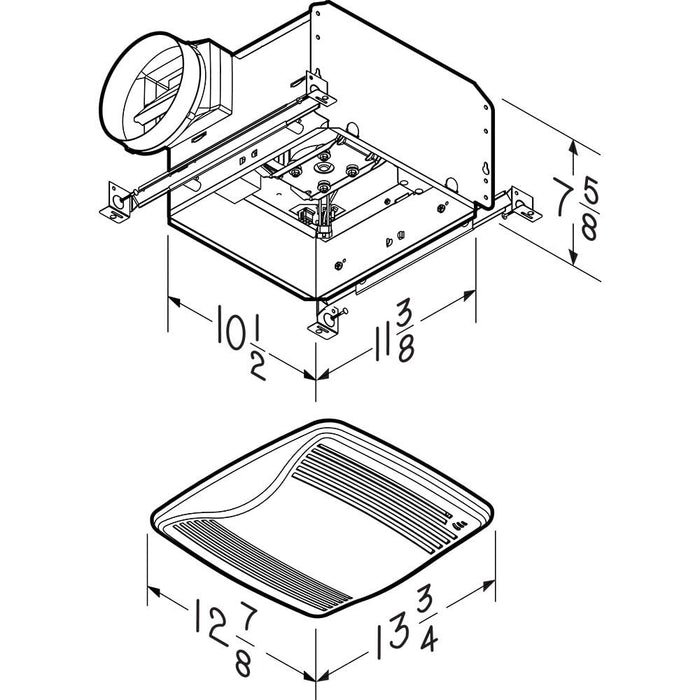 $7\frac{5}{8}$

$10\frac{1}{2}$

$11\frac{3}{8}$

$12\frac{7}{8}$

$13\frac{3}{4}$