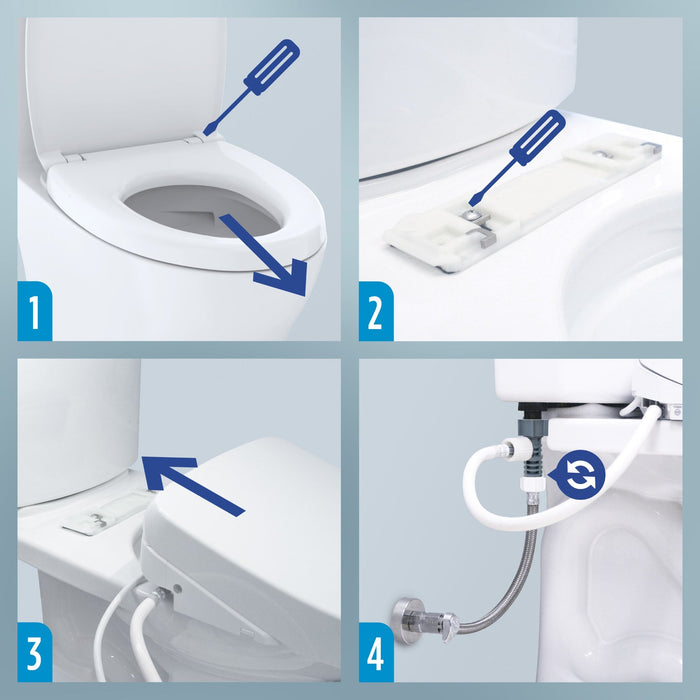 1

2

3

4