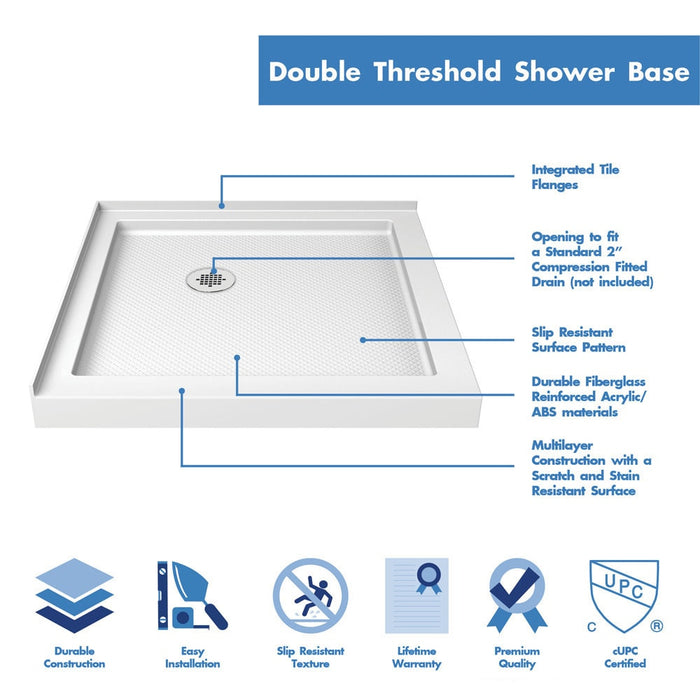 Double Threshold Shower Base

Integrated Tile Flanges

Opening to fit a Standard 2" Compression Fitted Drain (not included)

Slip Resistant Surface Pattern

Durable Fiberglass Reinforced Acrylic/ ABS materials

Multilayer Construction with a Scratch and Stain Resistant Surface

Durable Construction

Easy Installation

Slip Resistant Texture

Lifetime Warranty

Premium Quality

UPC
C ®
cUPC Certified