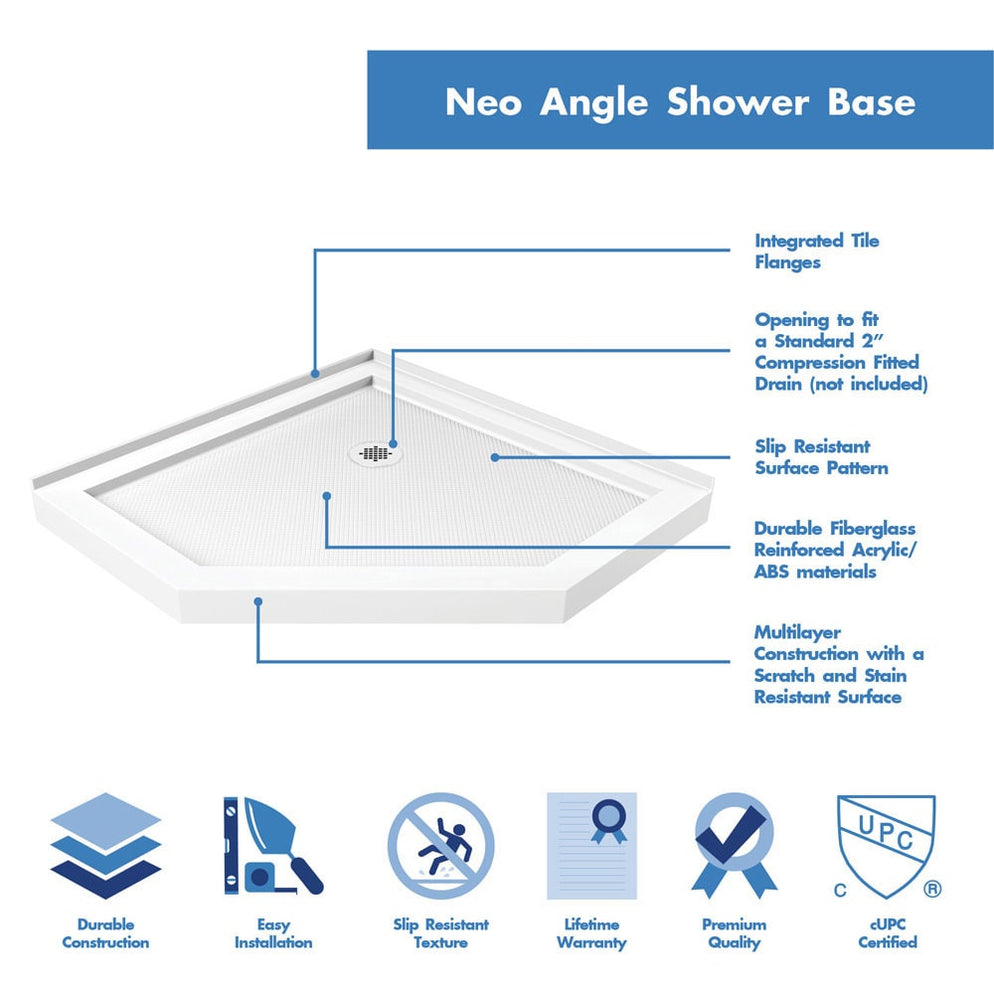 Neo Angle Shower Base

Integrated Tile Flanges

Opening to fit a Standard 2" Compression Fitted Drain (not included)

Slip Resistant Surface Pattern

Durable Fiberglass Reinforced Acrylic/ ABS materials

Multilayer Construction with a Scratch and Stain Resistant Surface

Durable Construction

Easy Installation

Slip Resistant Texture

Lifetime Warranty

Premium Quality

UPC
C ®

cUPC Certified