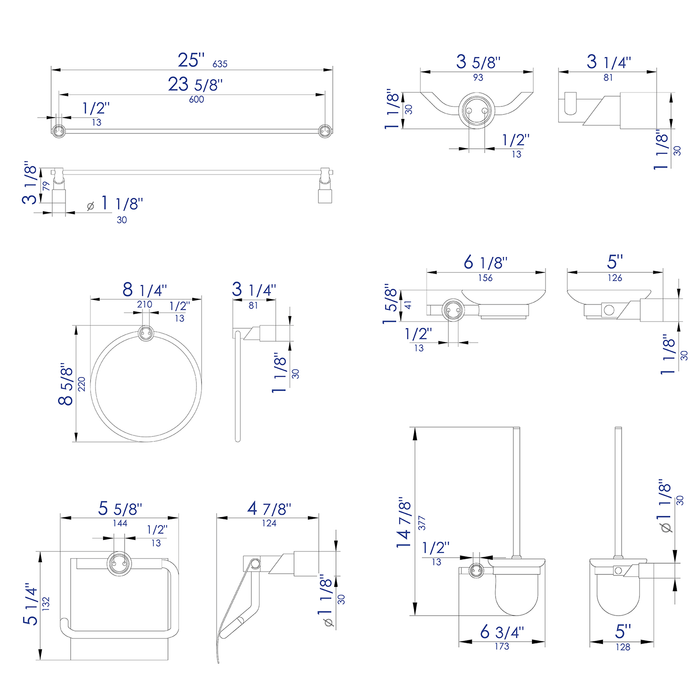 25'' 635
23 5/8''
600
1/2''
13
3 1/8''
79
ø 1 1/8''
30

3 5/8''
93
1 1/8''
30
1/2''
13

3 1/4''
81
1 1/8''
30

8 1/4''
210
1/2''
13
8 5/8''
220

3 1/4''
81
1 1/8''
30

6 1/8''
156
1 5/8''
41
1/2''
13

5''
126
1 1/8''
30

5 5/8''
144
1/2''
13
5 1/4''
132

4 7/8''
124
ø 1 1/8''
30

14 7/8''
377
1/2''
13
6 3/4''
173

ø 1 1/8''
30
5''
128